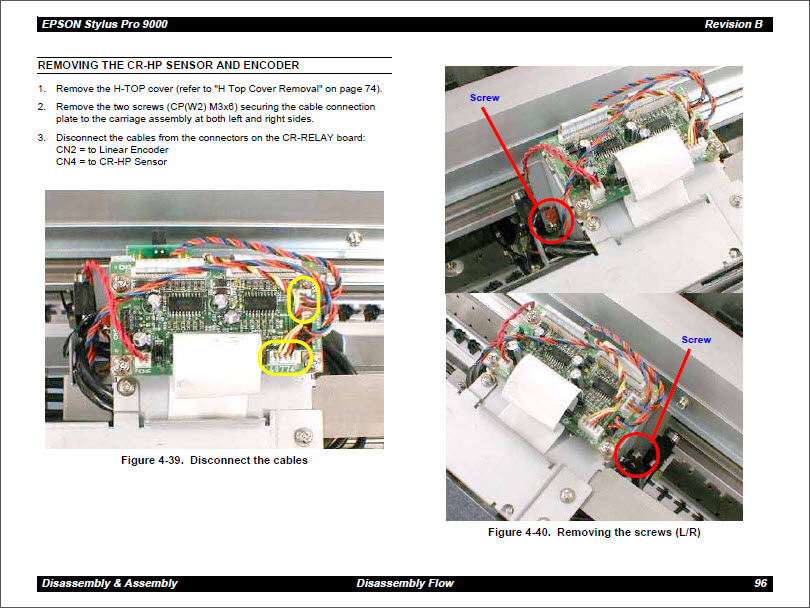 EPSON Stylus Pro 9000 Revision B

REMOVING THE CR-HP SENSOR AND ENCODER

1. Remove the H-TOP cover (refer to "H Top Cover Removal" on page 74).
2. Remove the two screws (CP(W2) M3x6) securing the cable connection plate to the carriage assembly at both left and right sides.
3. Disconnect the cables from the connectors on the CR-RELAY board:
CN2 = to Linear Encoder
CN4 = to CR-HP Sensor

Figure 4-39. Disconnect the cables

Screw

Screw

Figure 4-40. Removing the screws (L/R)

Disassembly & Assembly Disassembly Flow 96